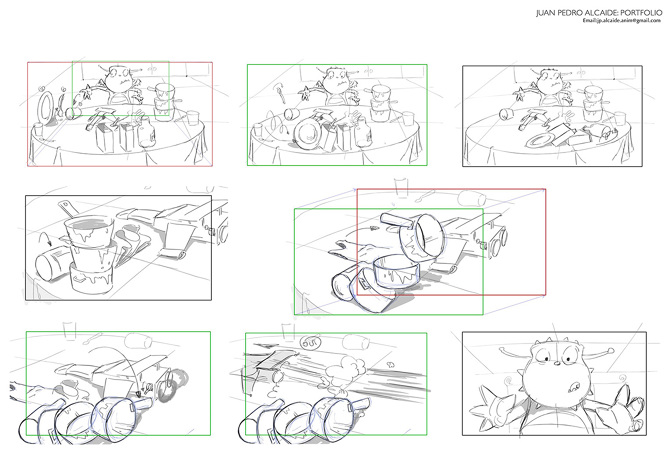 JUAN PEDRO ALCAIDE: PORTFOLIO
Email:jp.alcaide.anim@gmail.com